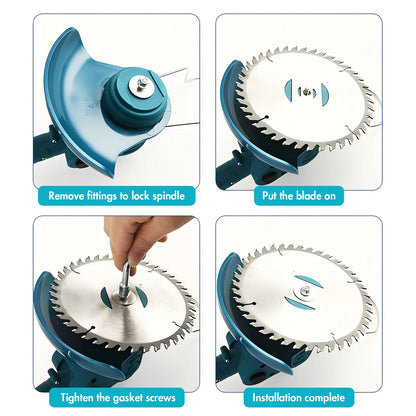 Remove fittings to lock spindle

Put the blade on

Tighten the gasket screws

Installation complete